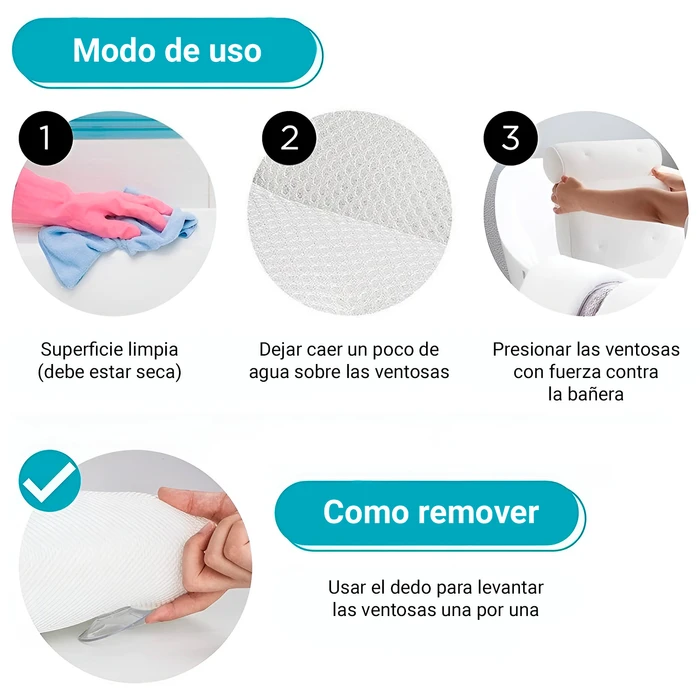 Modo de uso

1

Superficie limpia (debe estar seca)

2

Dejar caer un poco de agua sobre las ventosas

3

Presionar las ventosas con fuerza contra la bañera

Como remover

Usar el dedo para levantar las ventosas una por una