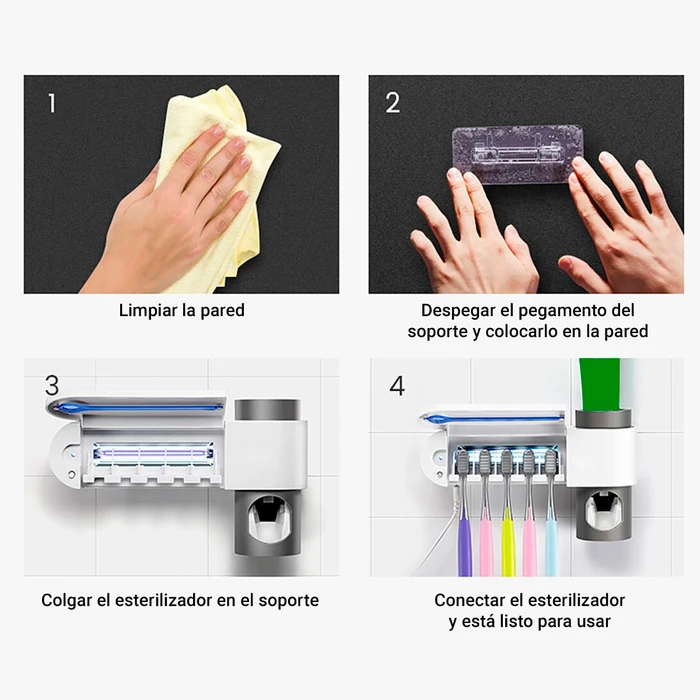 1

Limpiar la pared

2

Despegar el pegamento del soporte y colocarlo en la pared

3

Colgar el esterilizador en el soporte

4

Conectar el esterilizador y está listo para usar